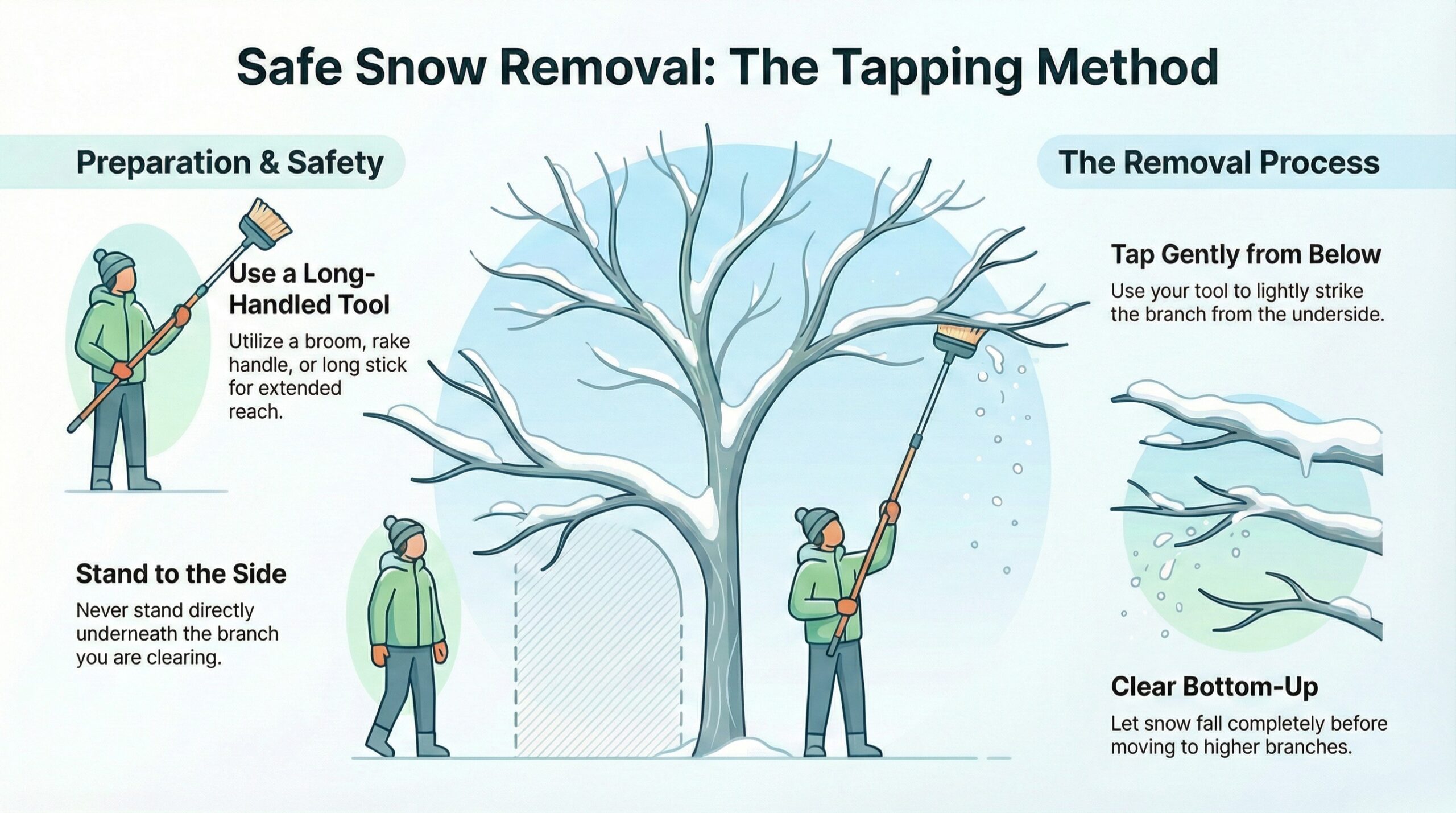 Safe Snow Removal: The Tapping Method

Preparation & Safety

Use a Long-Handled Tool

Utilize a broom, rake handle, or long stick for extended reach.

Stand to the Side

Never stand directly underneath the branch you are clearing.

The Removal Process

Tap Gently from Below

Use your tool to lightly strike the branch from the underside.

Clear Bottom-Up

Let snow fall completely before moving to higher branches.